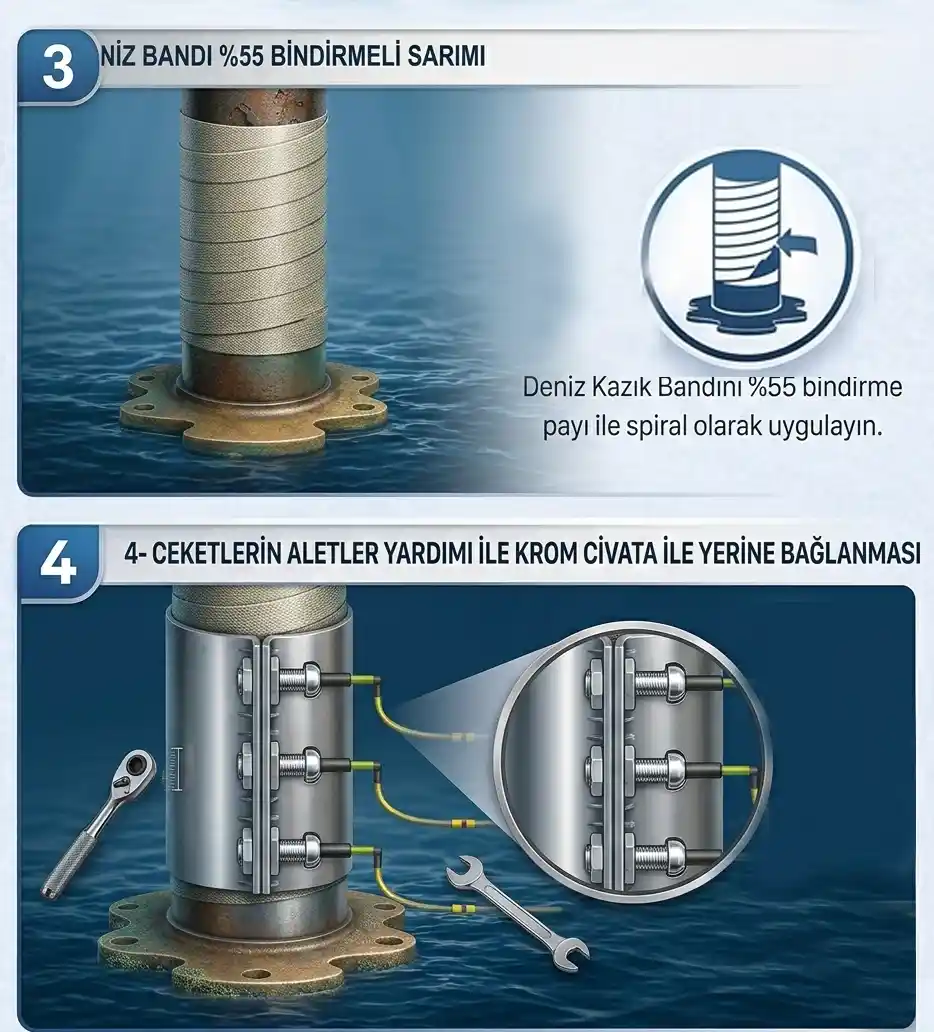 3

NİZ BANDI %55 BİNDİRMELİ SARIMI

Deniz Kazık Bandını %55 bindirme payı ile spiral olarak uygulayın.

4

4- CEKETLERİN ALETLER YARDIMI İLE KROM CİVATA İLE YERİNE BAĞLANMASI